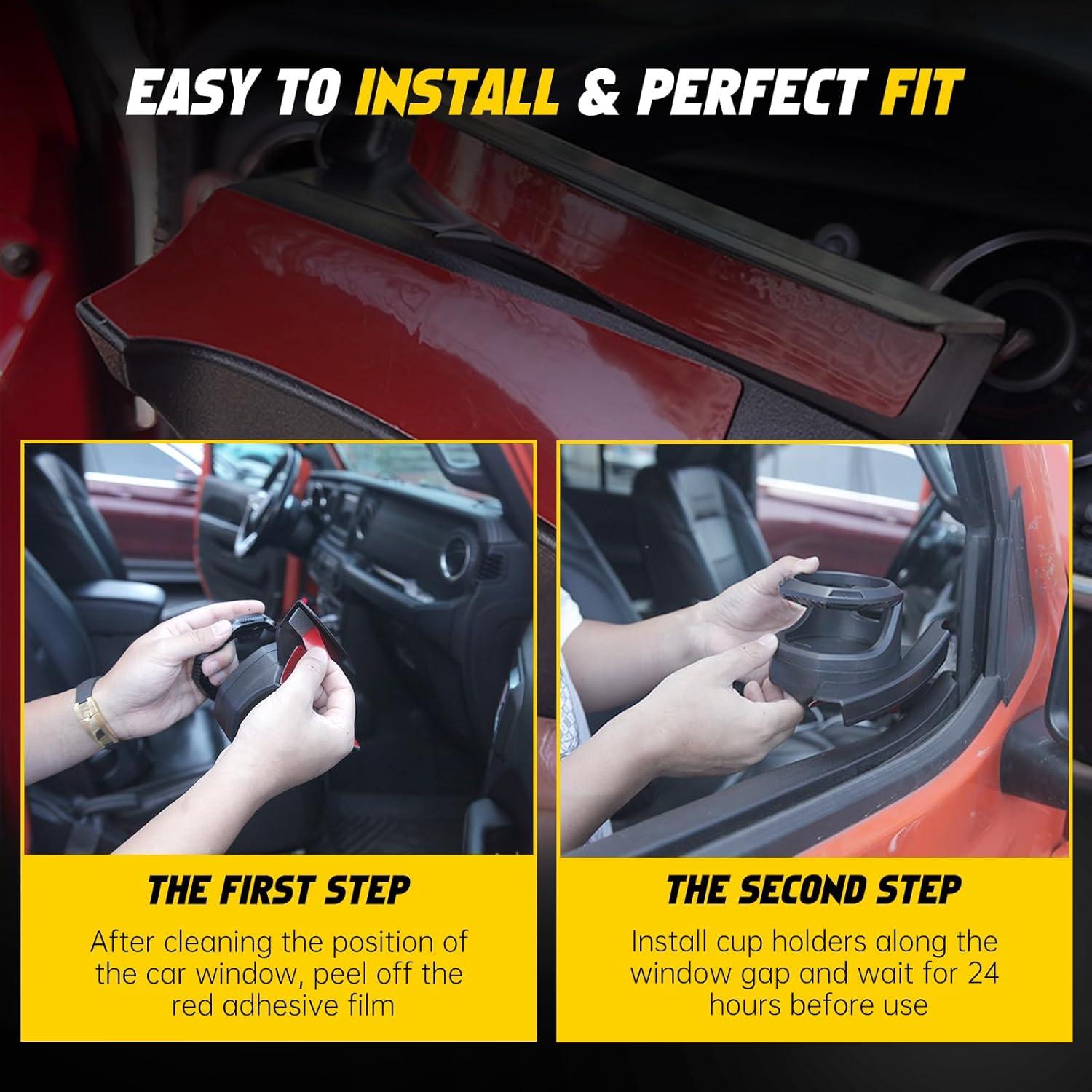 EASY TO INSTALL & PERFECT FIT

THE FIRST STEP

After cleaning the position of the car window, peel off the red adhesive film

THE SECOND STEP

Install cup holders along the window gap and wait for 24 hours before use