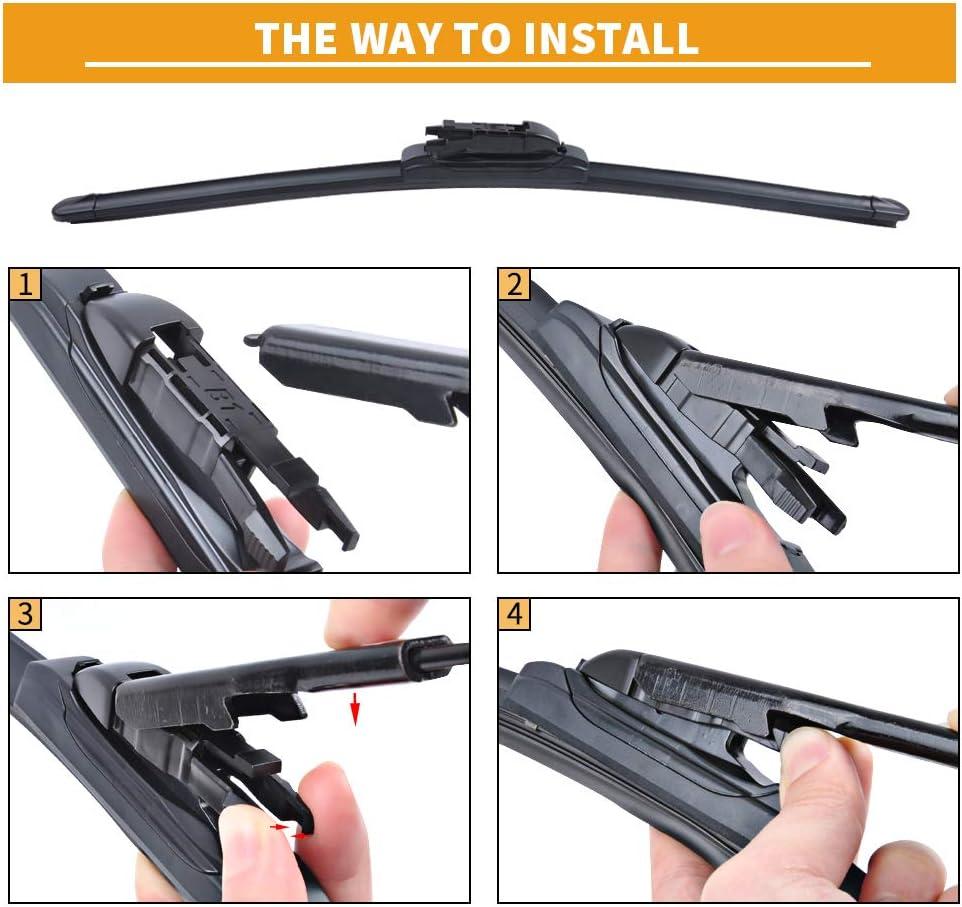 THE WAY TO INSTALL

1

B1

2

3

4