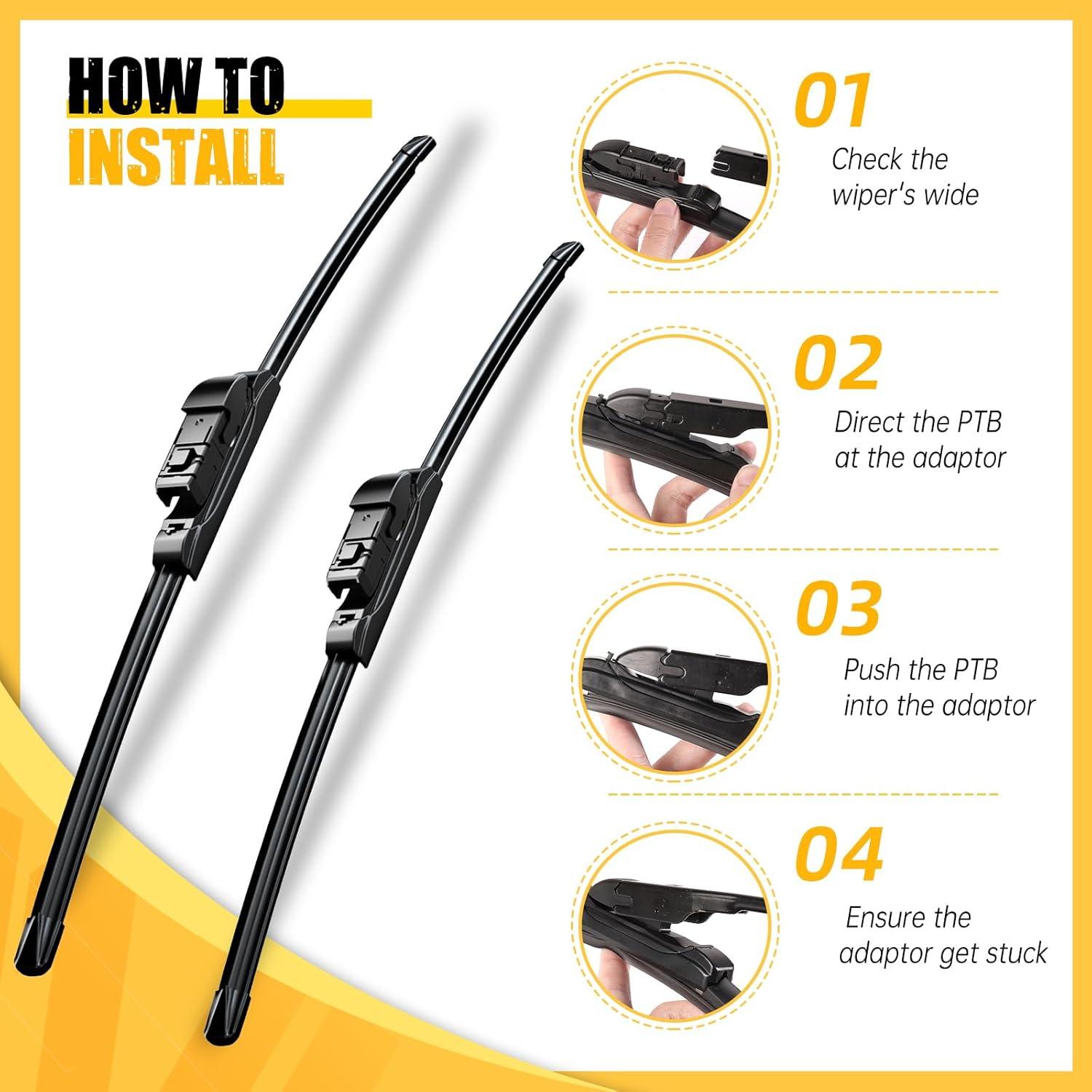 HOW TO
INSTALL

01
Check the wiper's wide

02
Direct the PTB at the adaptor

03
Push the PTB into the adaptor

04
Ensure the adaptor get stuck