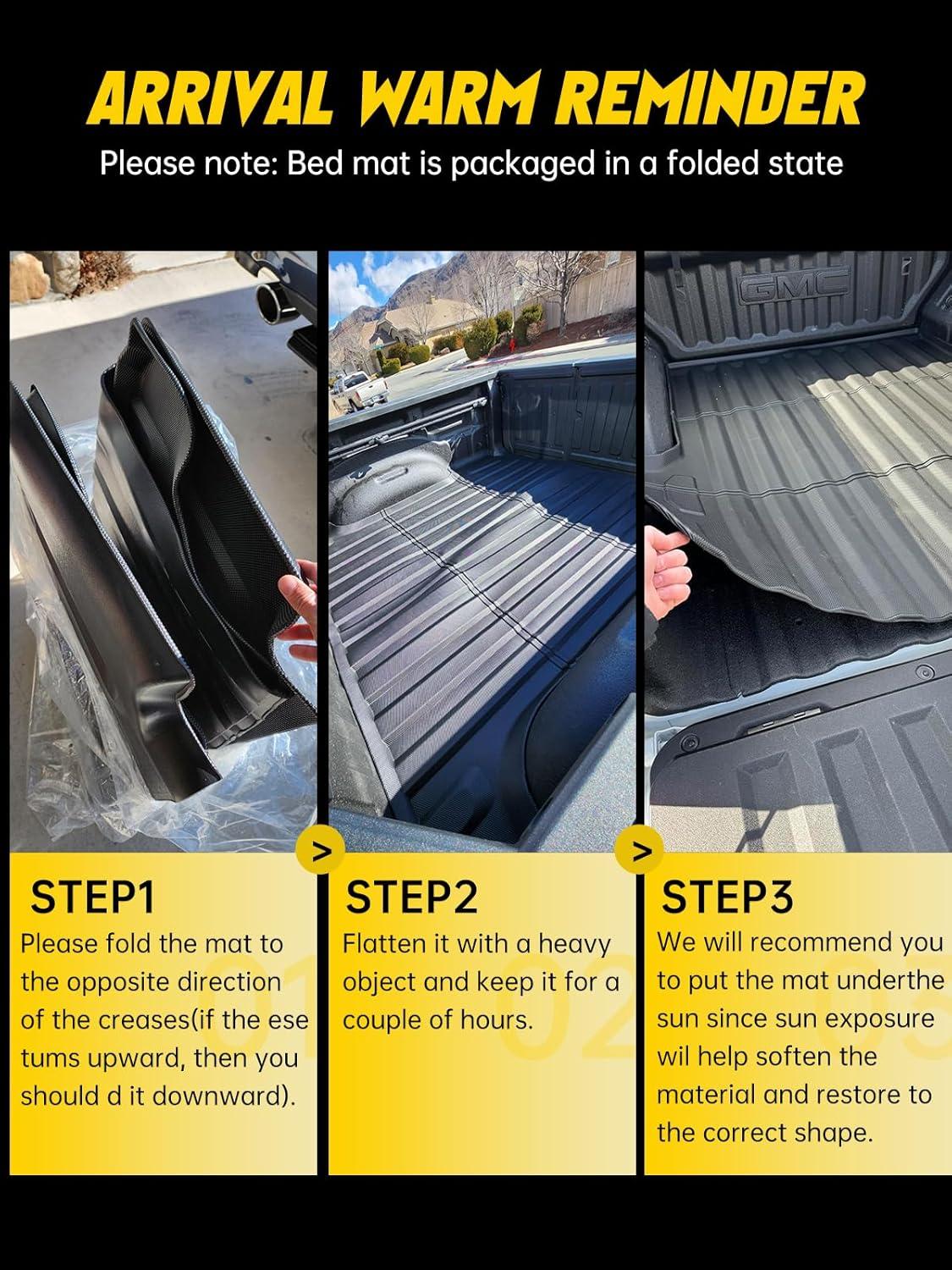 ARRIVAL WARM REMINDER

Please note: Bed mat is packaged in a folded state

GMC

>

>

STEP1

Please fold the mat to the opposite direction of the creases(if the ese tums upward, then you should d it downward).

01

STEP2

Flatten it with a heavy object and keep it for a couple of hours.

02

STEP3

We will recommend you to put the mat underthe sun since sun exposure wil help soften the material and restore to the correct shape.

03