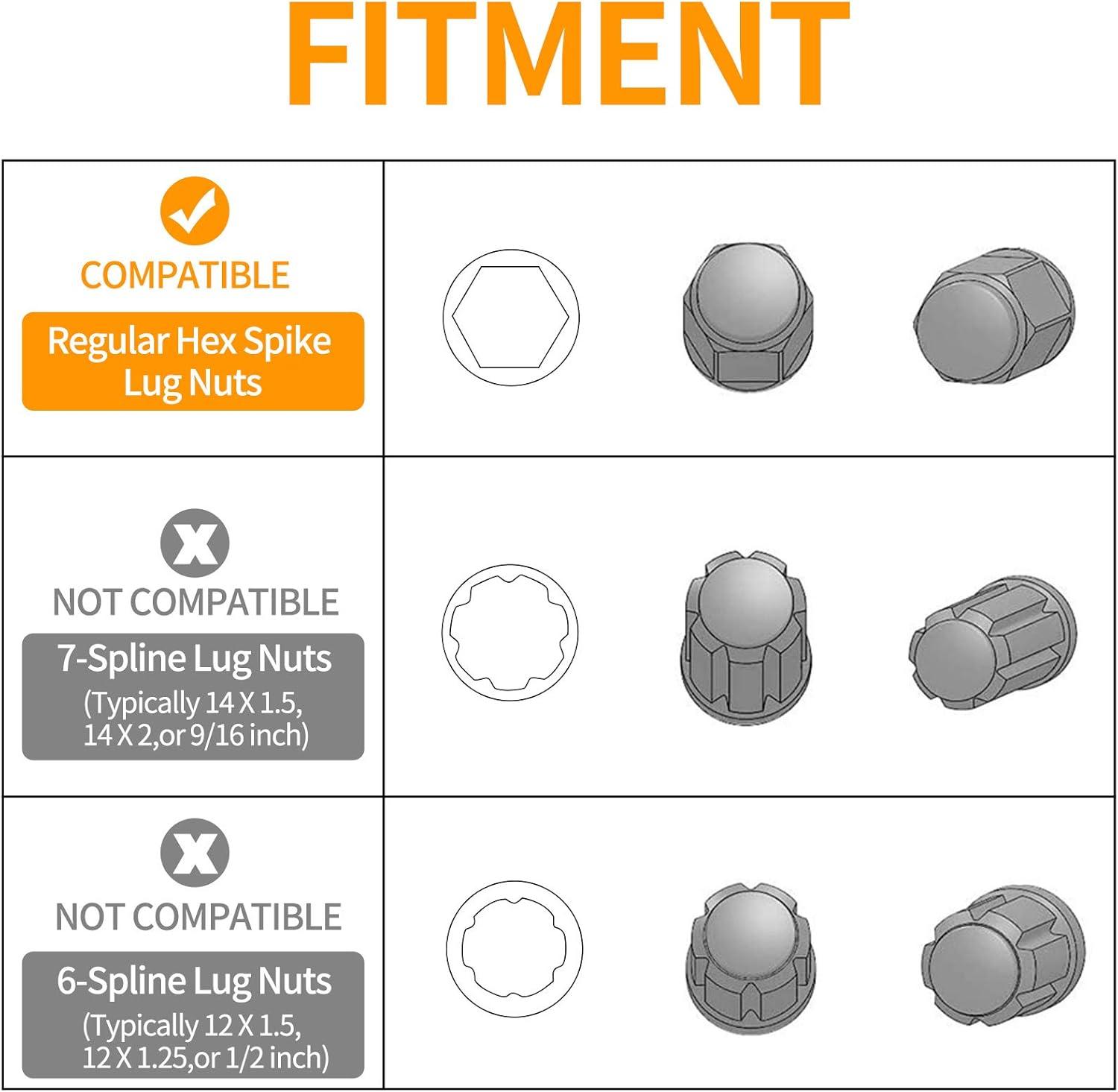 FITMENT

COMPATIBLE

Regular Hex Spike Lug Nuts

NOT COMPATIBLE

7-Spline Lug Nuts (Typically 14 X 1.5, 14 X 2,or 9/16 inch)

NOT COMPATIBLE

6-Spline Lug Nuts (Typically 12 X 1.5, 12 X 1.25,or 1/2 inch)