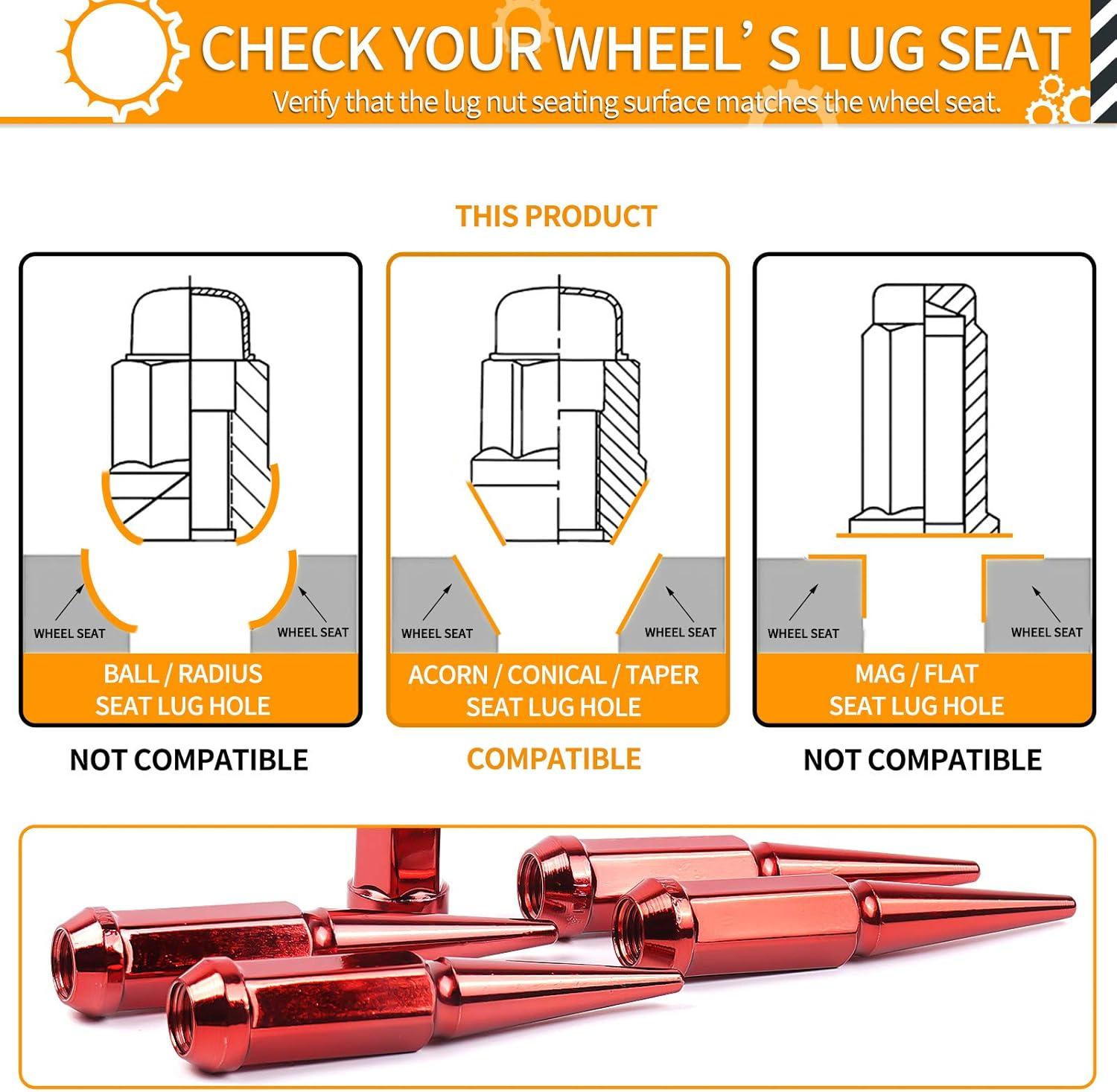 CHECK YOUR WHEEL' S LUG SEAT
Verify that the lug nut seating surface matches the wheel seat.

THIS PRODUCT

WHEEL SEAT
WHEEL SEAT
BALL / RADIUS SEAT LUG HOLE
NOT COMPATIBLE

WHEEL SEAT
WHEEL SEAT
ACORN / CONICAL / TAPER SEAT LUG HOLE
COMPATIBLE

WHEEL SEAT
WHEEL SEAT
MAG / FLAT SEAT LUG HOLE
NOT COMPATIBLE