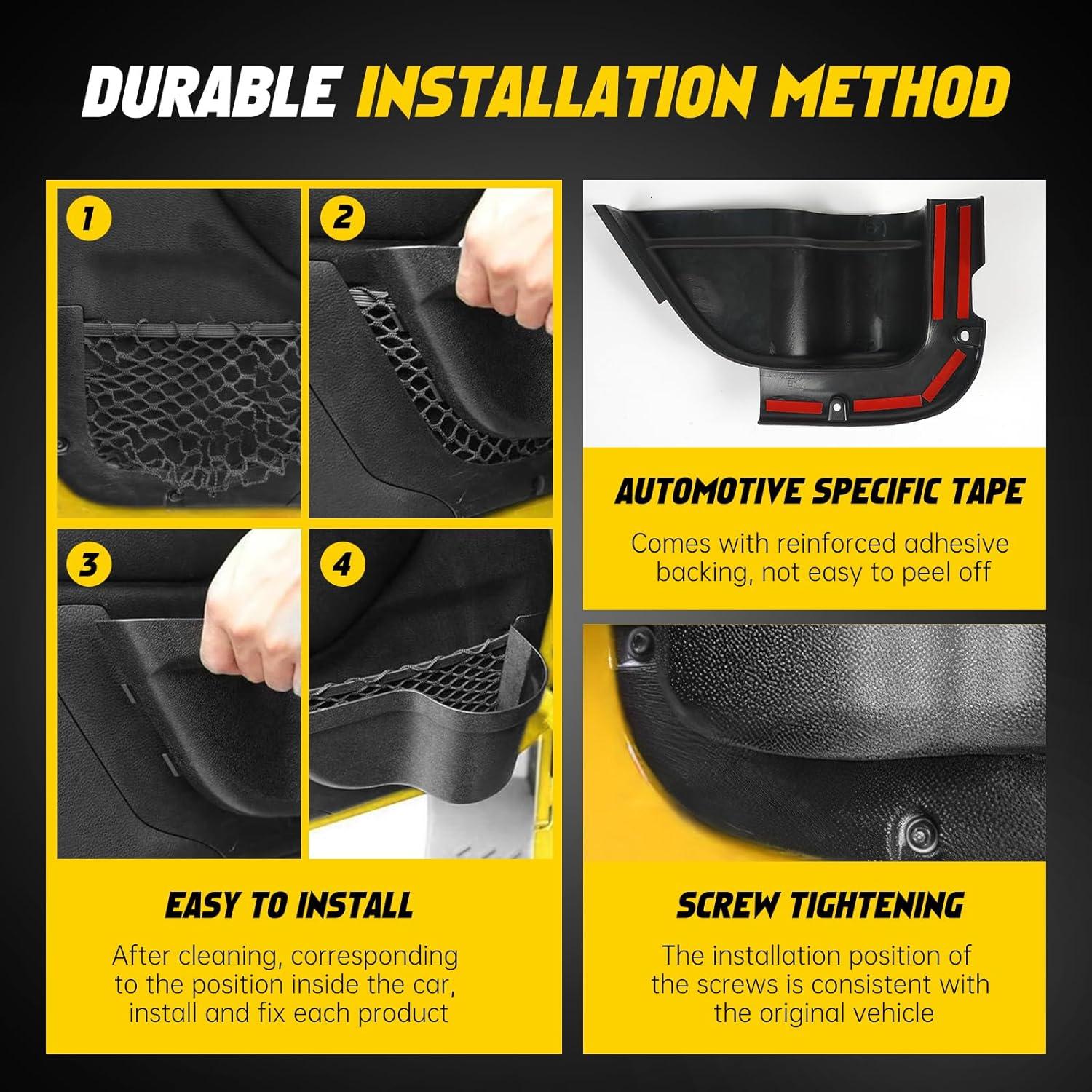 DURABLE INSTALLATION METHOD

1

2

3

4

EASY TO INSTALL

After cleaning, corresponding to the position inside the car, install and fix each product

AUTOMOTIVE SPECIFIC TAPE

Comes with reinforced adhesive backing, not easy to peel off

SCREW TIGHTENING

The installation position of the screws is consistent with the original vehicle