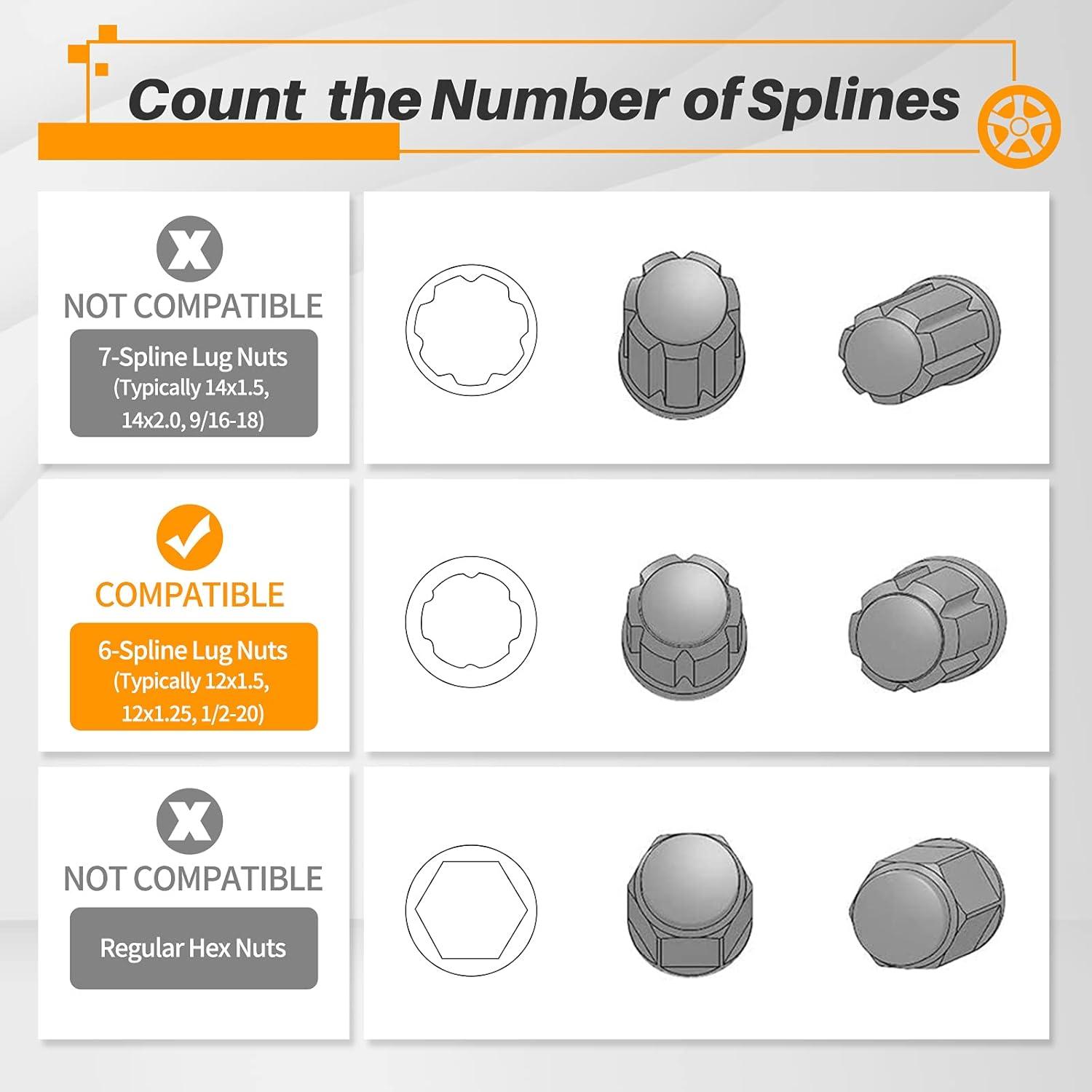 Count the Number of Splines

NOT COMPATIBLE

7-Spline Lug Nuts
(Typically 14x1.5, 14x2.0, 9/16-18)

COMPATIBLE

6-Spline Lug Nuts
(Typically 12x1.5, 12x1.25, 1/2-20)

NOT COMPATIBLE

Regular Hex Nuts