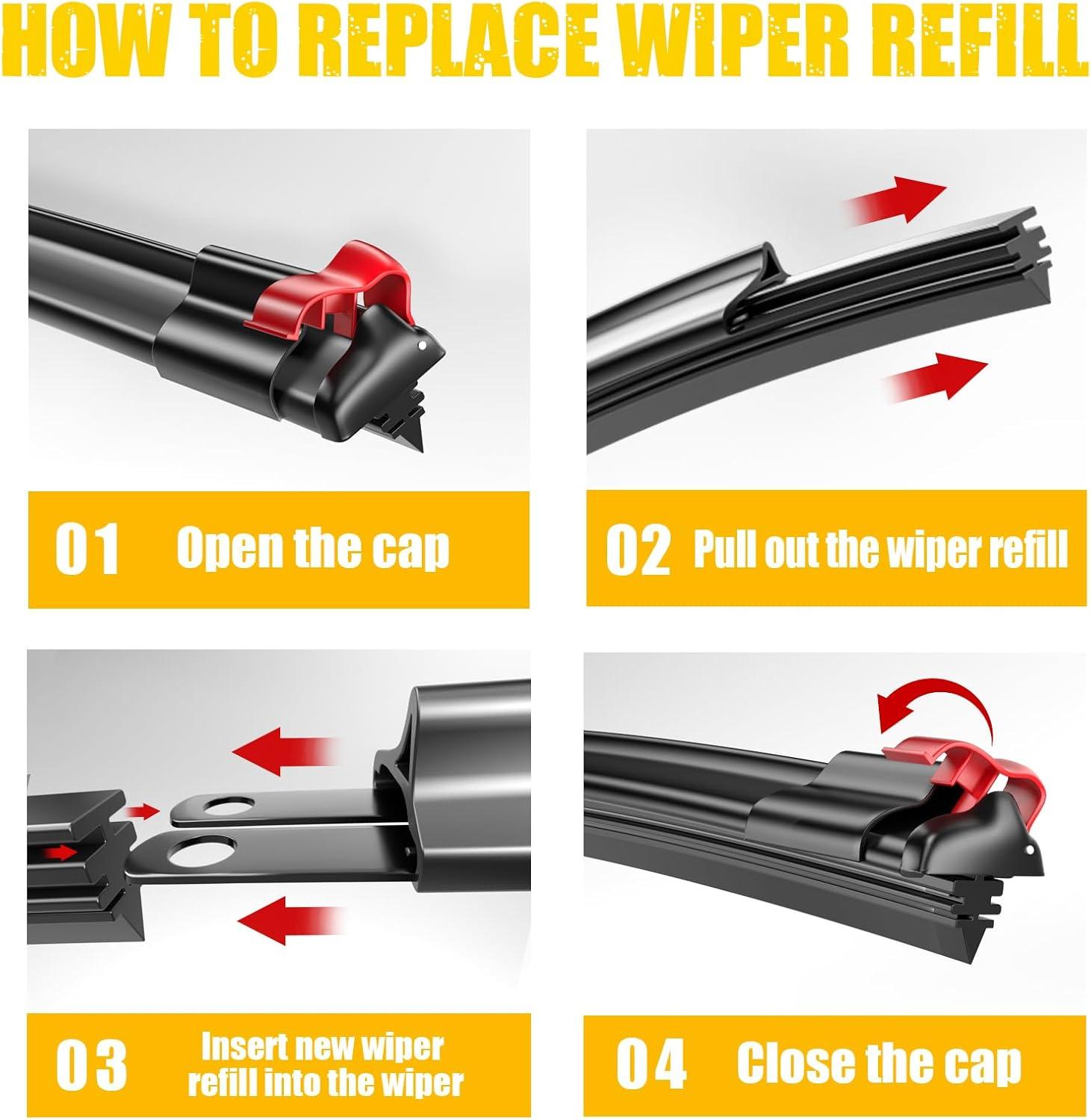 HOW TO REPLACE WIPER REFILL

01 Open the cap

02 Pull out the wiper refill

03 Insert new wiper refill into the wiper

04 Close the cap