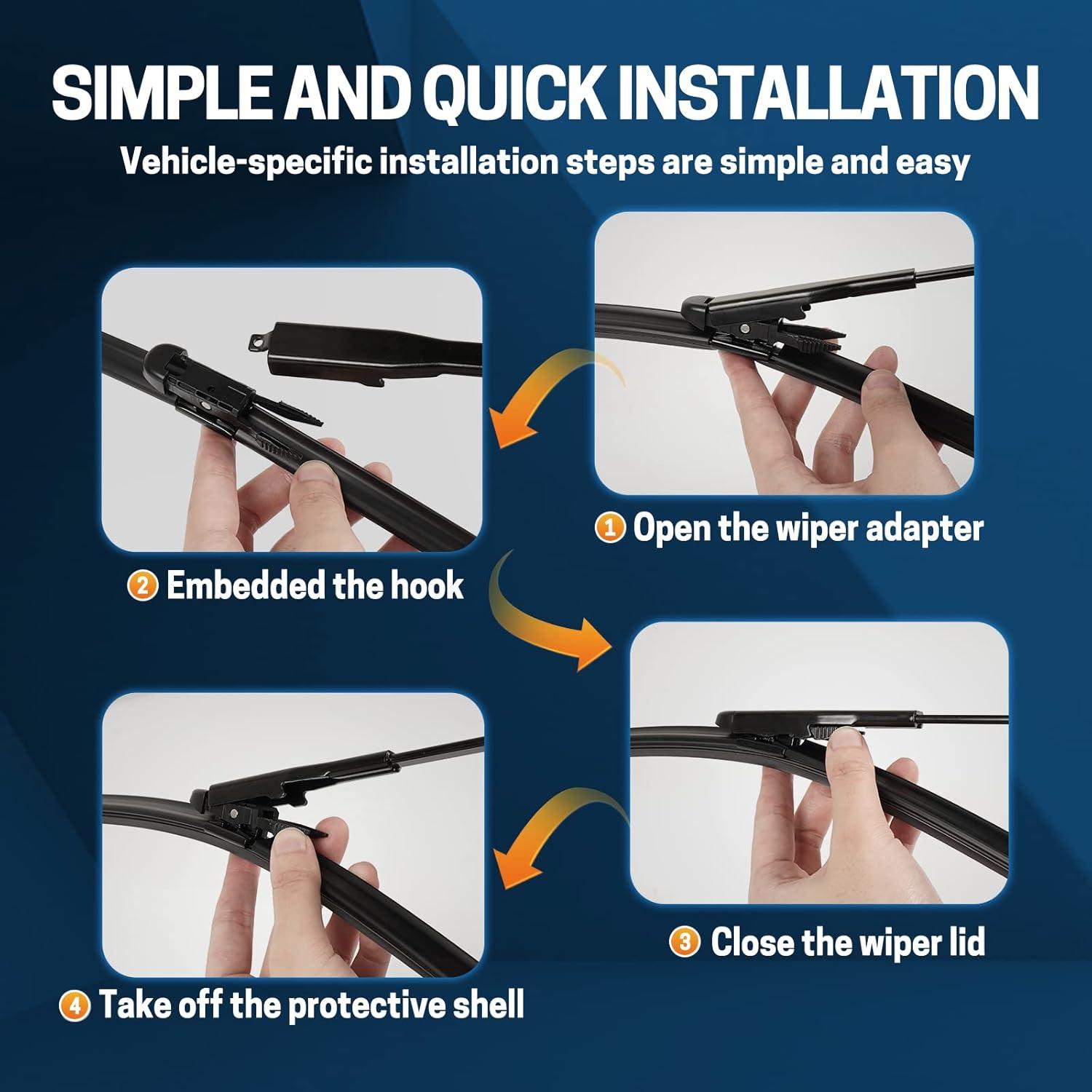 SIMPLE AND QUICK INSTALLATION

Vehicle-specific installation steps are simple and easy

1 Open the wiper adapter

2 Embedded the hook

3 Close the wiper lid

4 Take off the protective shell