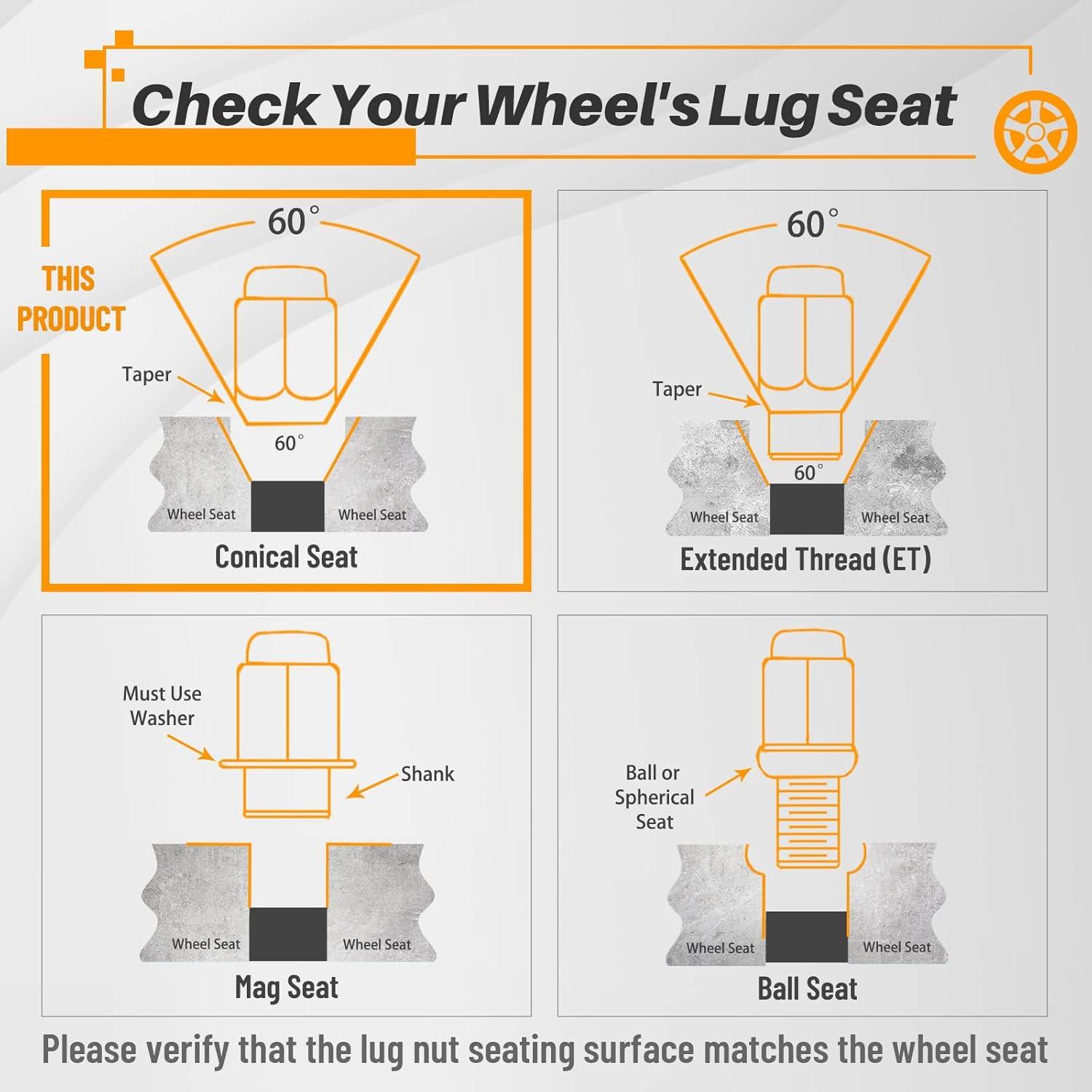 Check Your Wheel's Lug Seat

THIS PRODUCT

60°

Taper

60°

Wheel Seat

Wheel Seat

Conical Seat

60°

Taper

60°

Wheel Seat

Wheel Seat

Extended Thread (ET)

Must Use Washer

Shank

Wheel Seat

Wheel Seat

Mag Seat

Ball or Spherical Seat

Wheel Seat

Wheel Seat

Ball Seat

Please verify that the lug nut seating surface matches the wheel seat