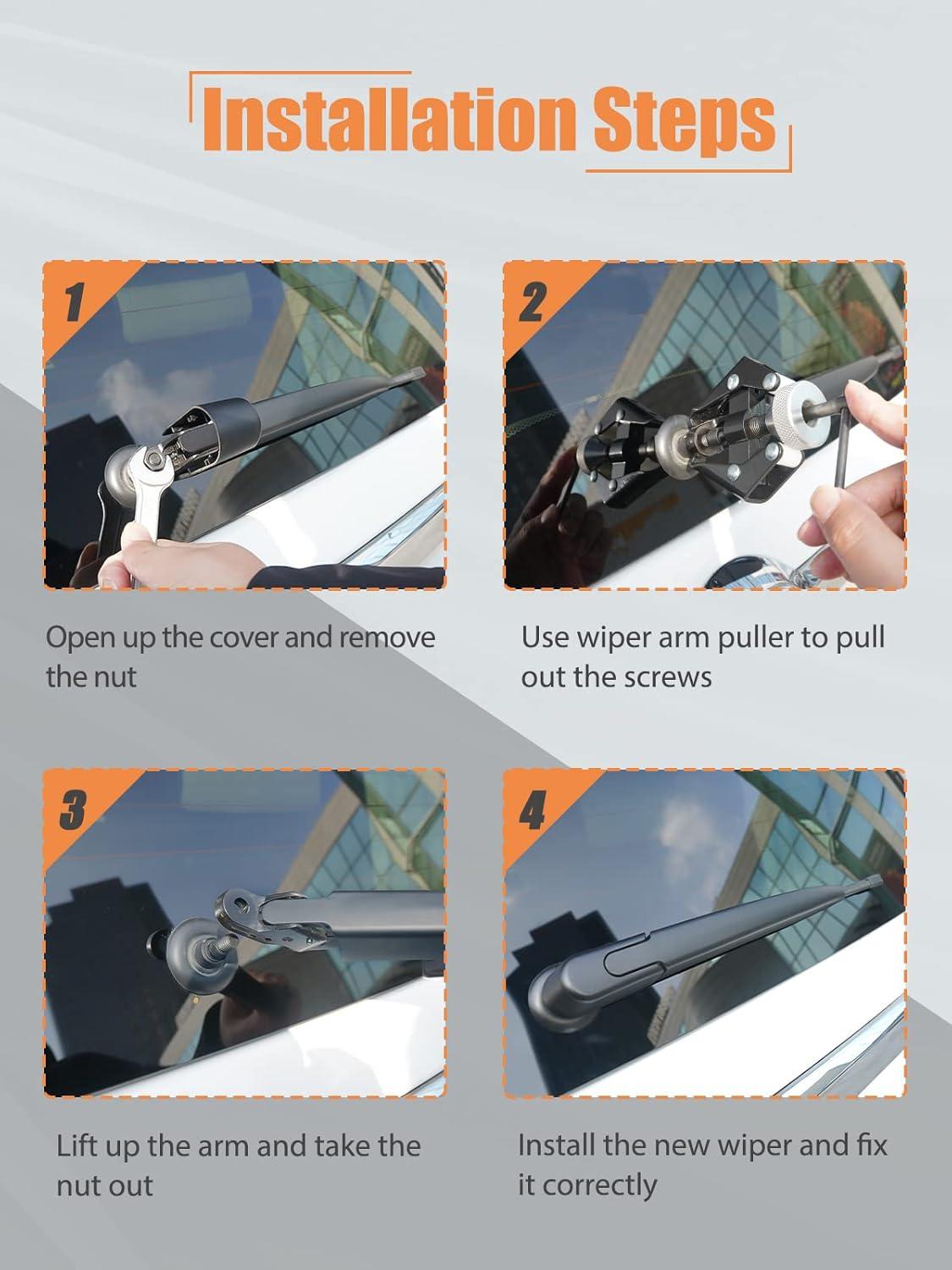 Installation Steps

1

Open up the cover and remove the nut

2

Use wiper arm puller to pull out the screws

3

Lift up the arm and take the nut out

4

Install the new wiper and fix it correctly