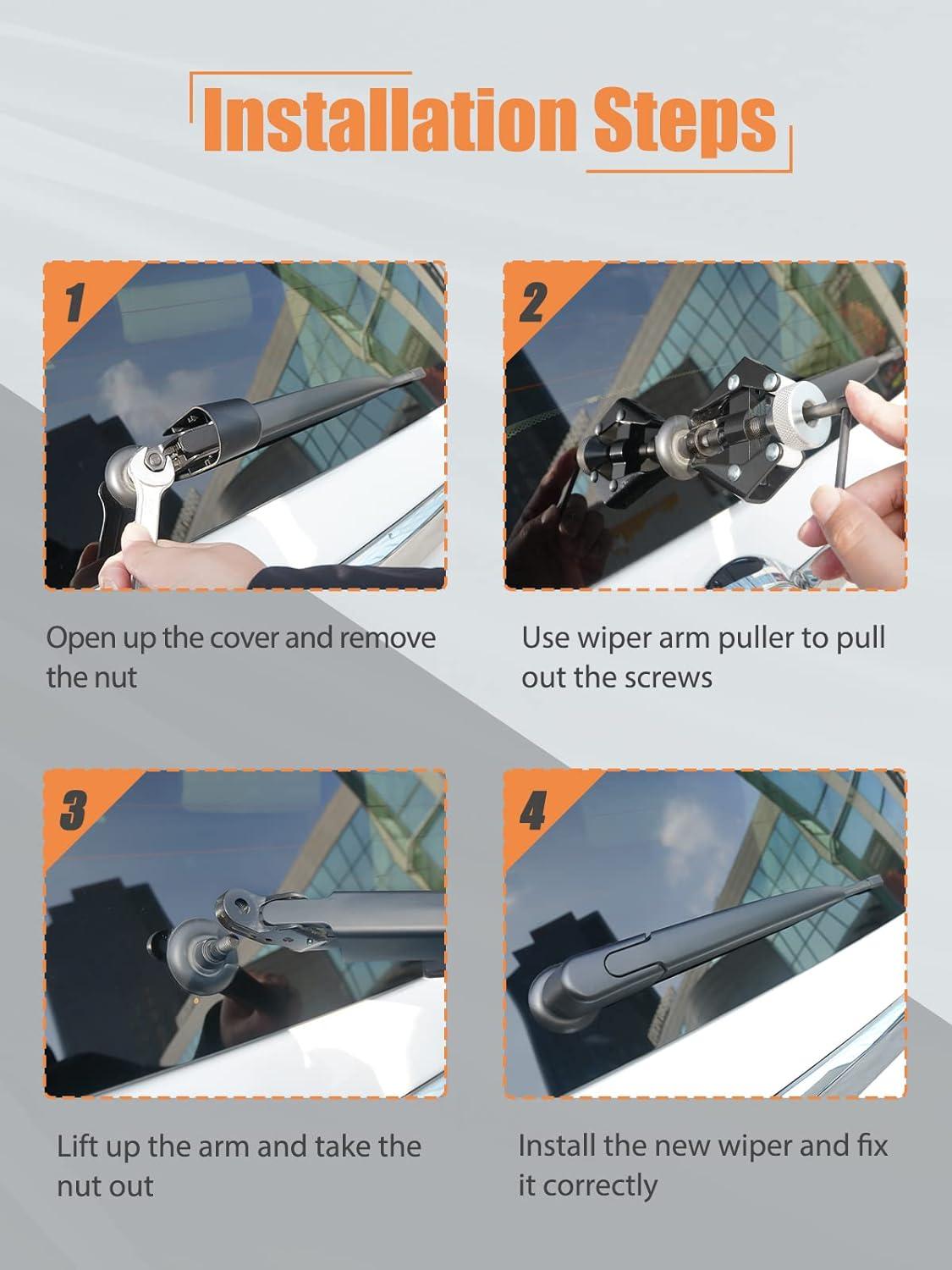 Installation Steps

1

Open up the cover and remove the nut

2

Use wiper arm puller to pull out the screws

3

Lift up the arm and take the nut out

4

Install the new wiper and fix it correctly