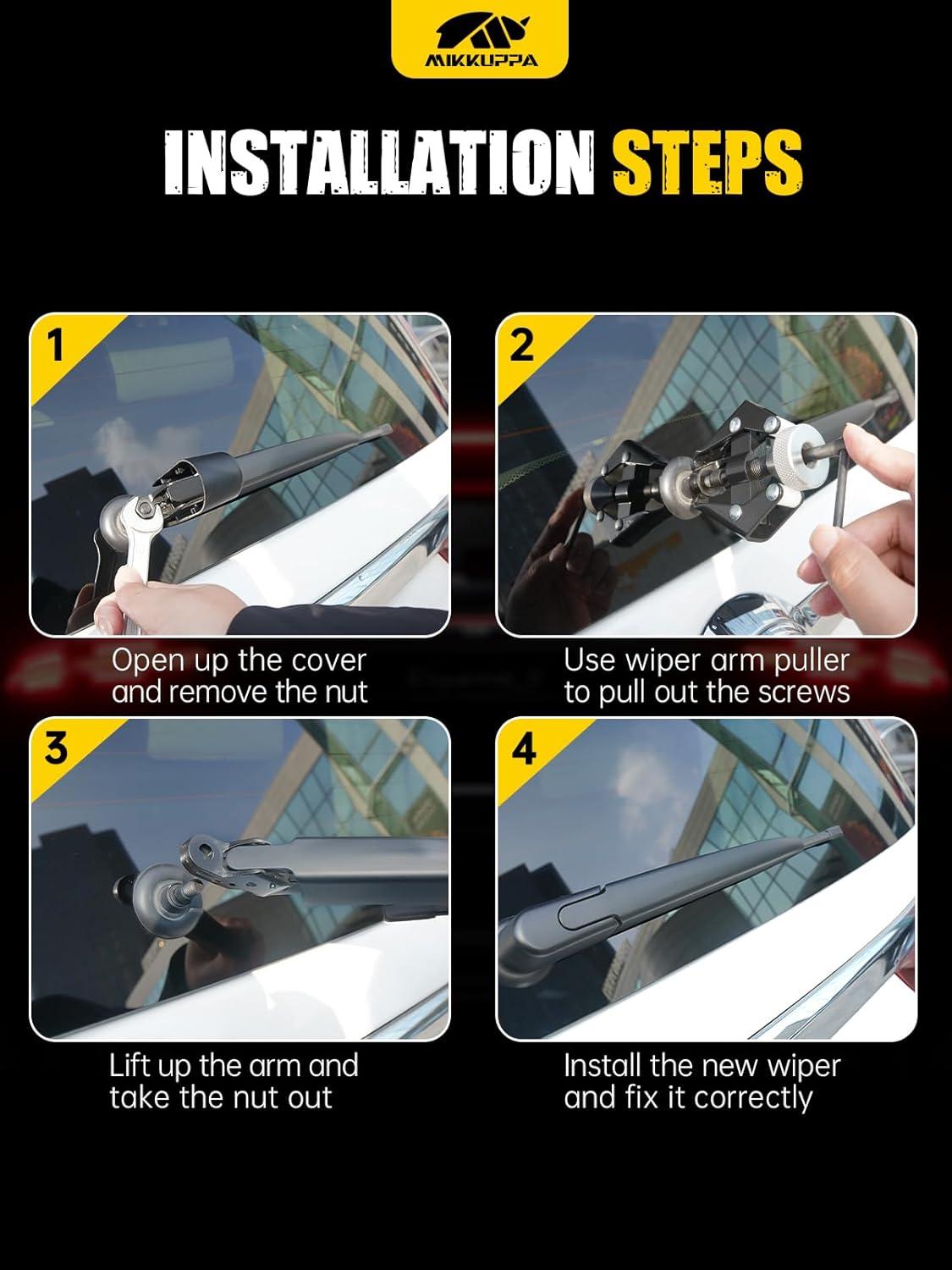 MIKKUPPA

INSTALLATION STEPS

1

Open up the cover and remove the nut

2

Use wiper arm puller to pull out the screws

3

Lift up the arm and take the nut out

4

Install the new wiper and fix it correctly