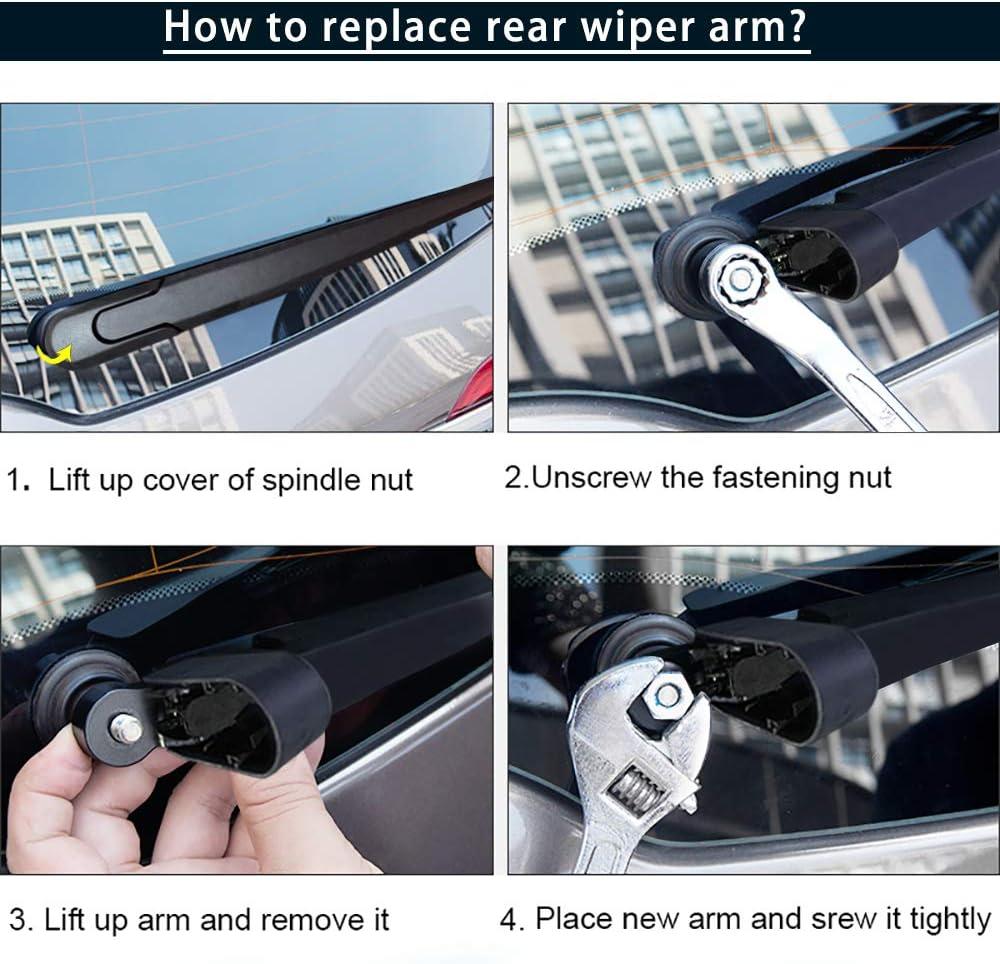 How to replace rear wiper arm?

1. Lift up cover of spindle nut

2.Unscrew the fastening nut

3. Lift up arm and remove it

4. Place new arm and srew it tightly