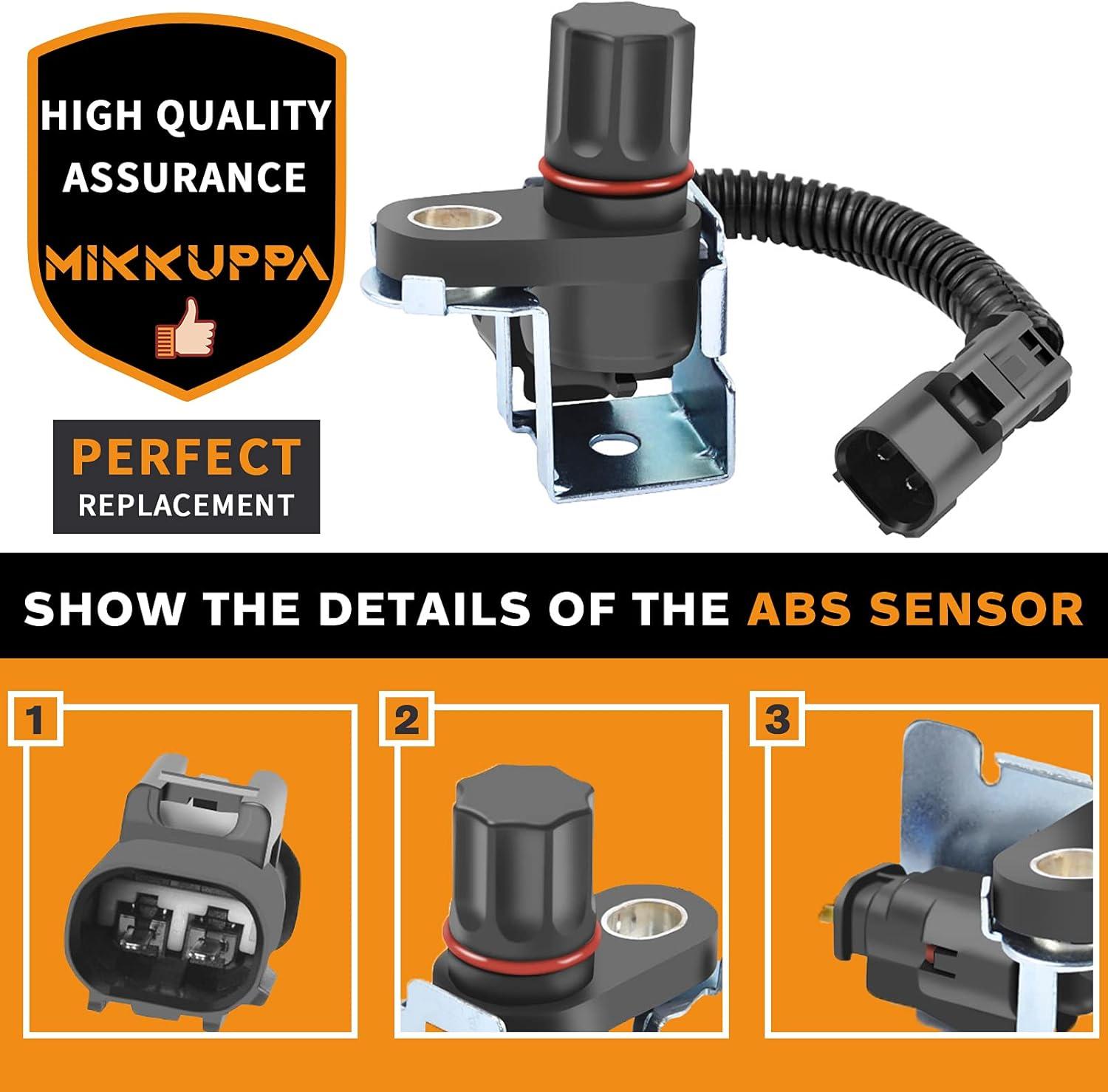 HIGH QUALITY ASSURANCE

MIKKUPPA

PERFECT
REPLACEMENT

SHOW THE DETAILS OF THE ABS SENSOR

1

2

3