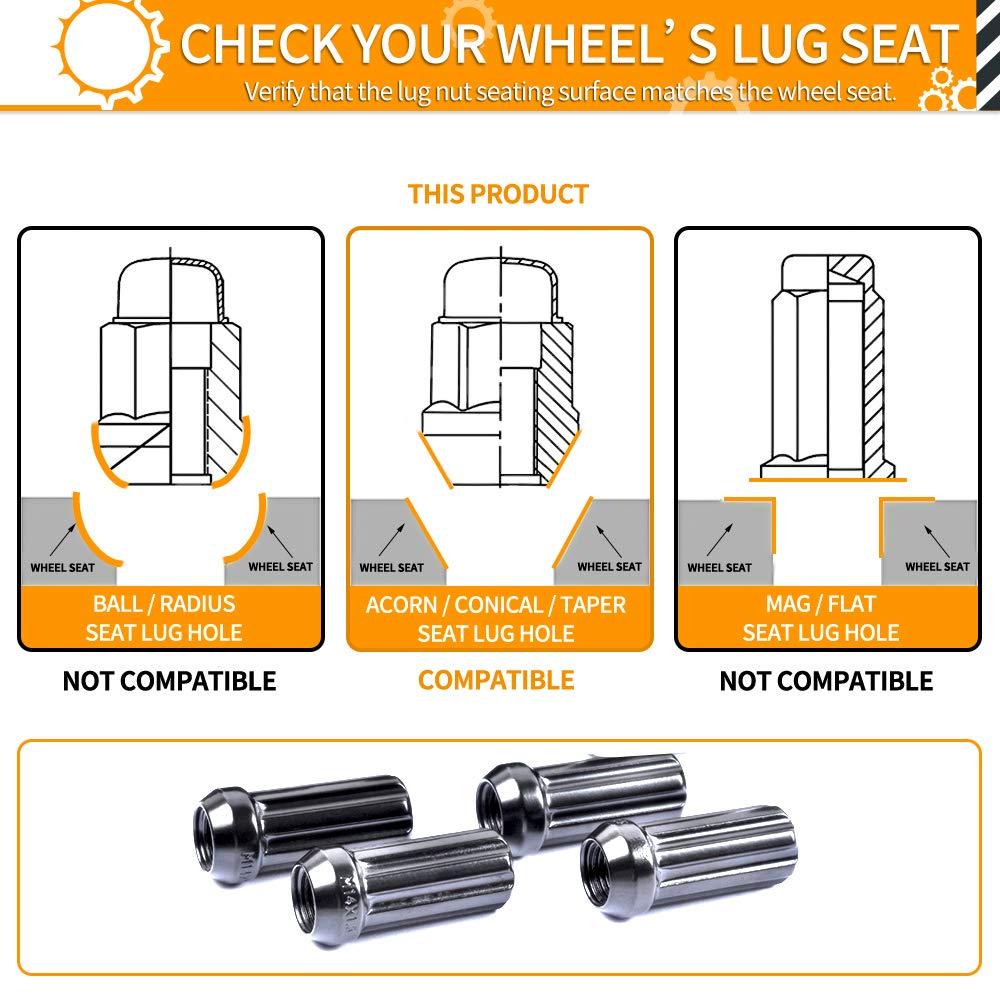 CHECK YOUR WHEEL'S LUG SEAT
Verify that the lug nut seating surface matches the wheel seat.

THIS PRODUCT

WHEEL SEAT
WHEEL SEAT
BALL / RADIUS SEAT LUG HOLE
NOT COMPATIBLE

WHEEL SEAT
WHEEL SEAT
ACORN / CONICAL / TAPER SEAT LUG HOLE
COMPATIBLE

WHEEL SEAT
WHEEL SEAT
MAG / FLAT SEAT LUG HOLE
NOT COMPATIBLE

M14X1.5