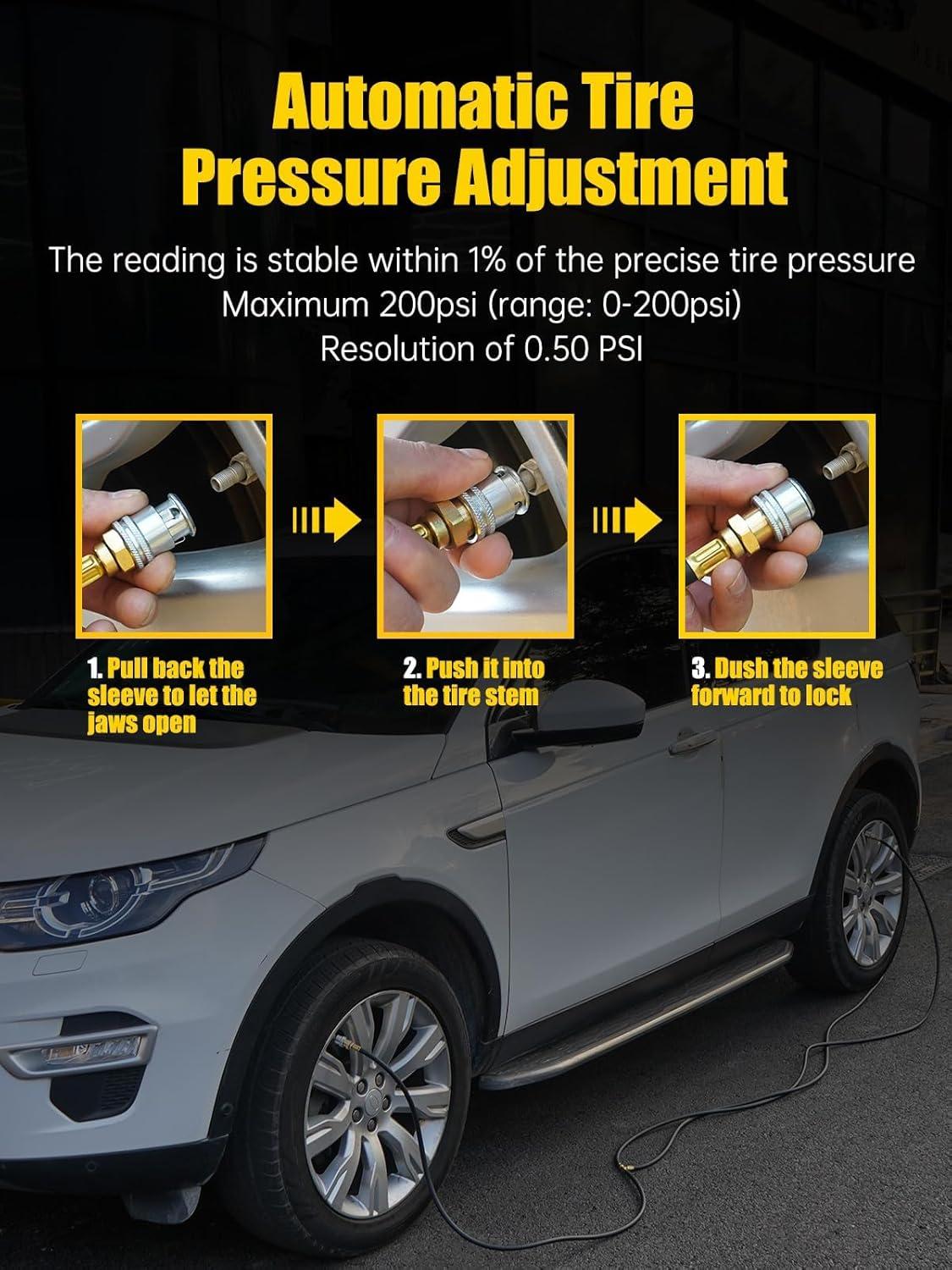 Automatic Tire Pressure Adjustment

The reading is stable within 1% of the precise tire pressure
Maximum 200psi (range: 0-200psi)
Resolution of 0.50 PSI

1. Pull back the sleeve to let the jaws open

2. Push it into the tire stem

3. Dush the sleeve forward to lock