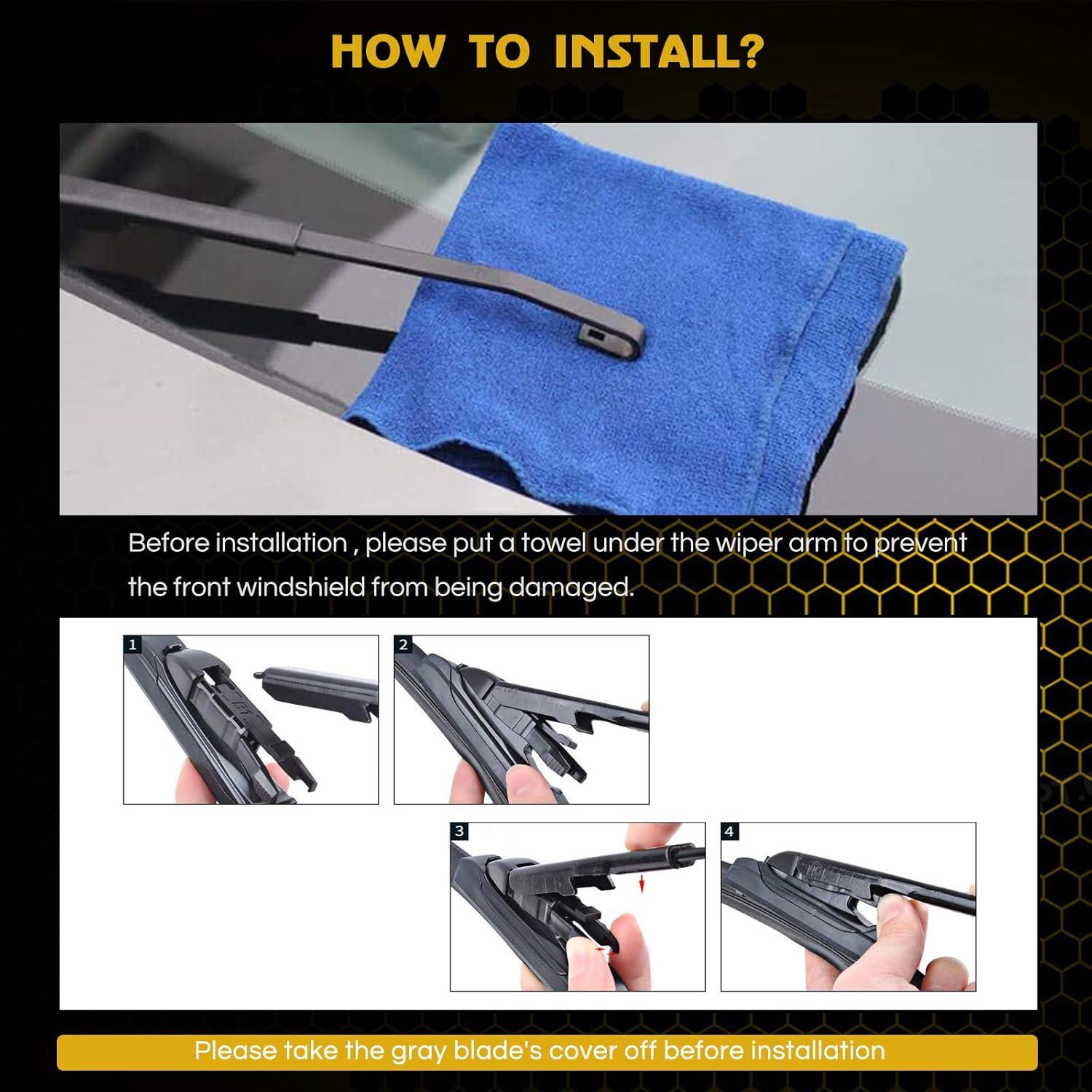 HOW TO INSTALL?

Before installation , please put a towel under the wiper arm to prevent the front windshield from being damaged.

1

2

3

4

Please take the gray blade's cover off before installation