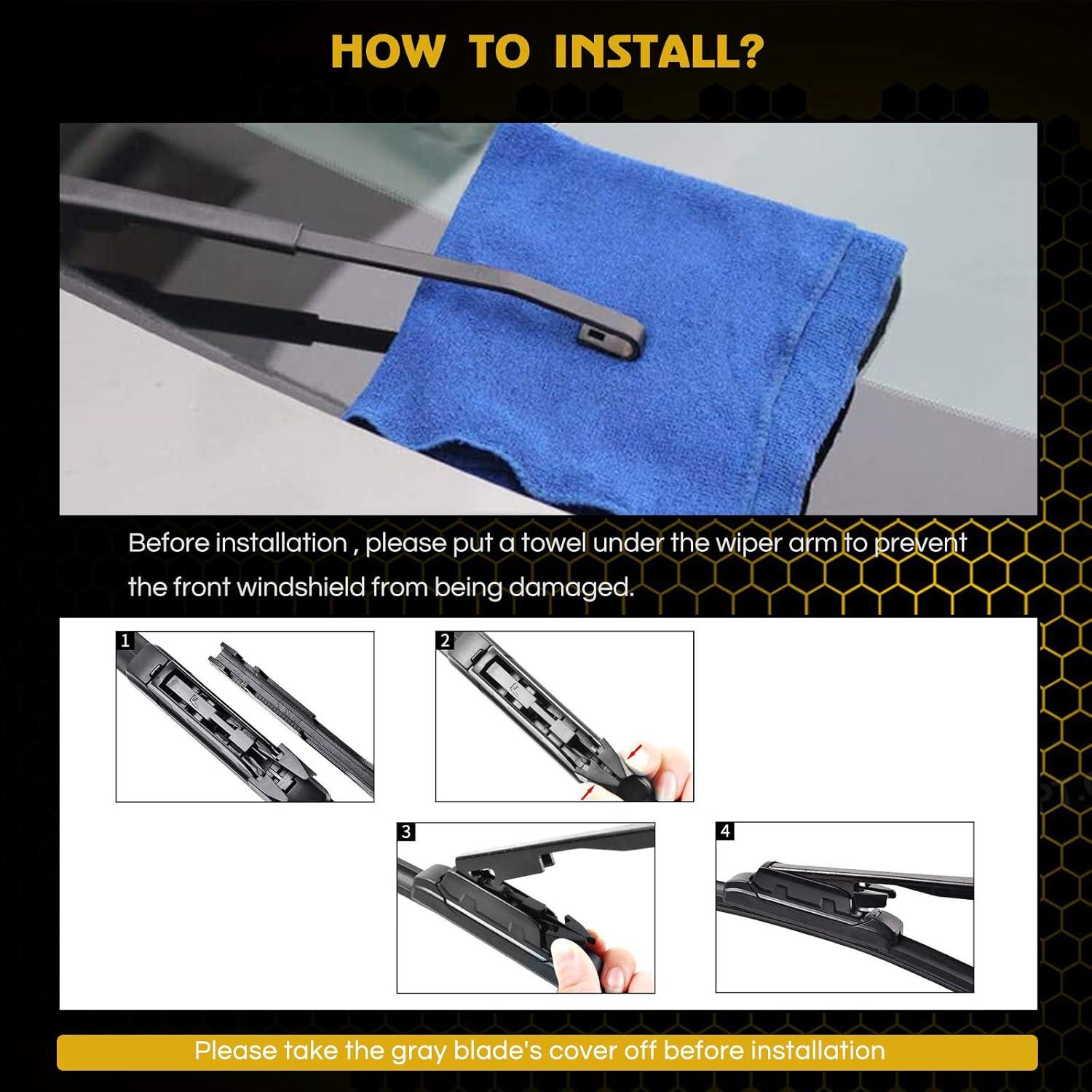 HOW TO INSTALL?

Before installation , please put a towel under the wiper arm to prevent the front windshield from being damaged.

1

2

3

4

Please take the gray blade's cover off before installation