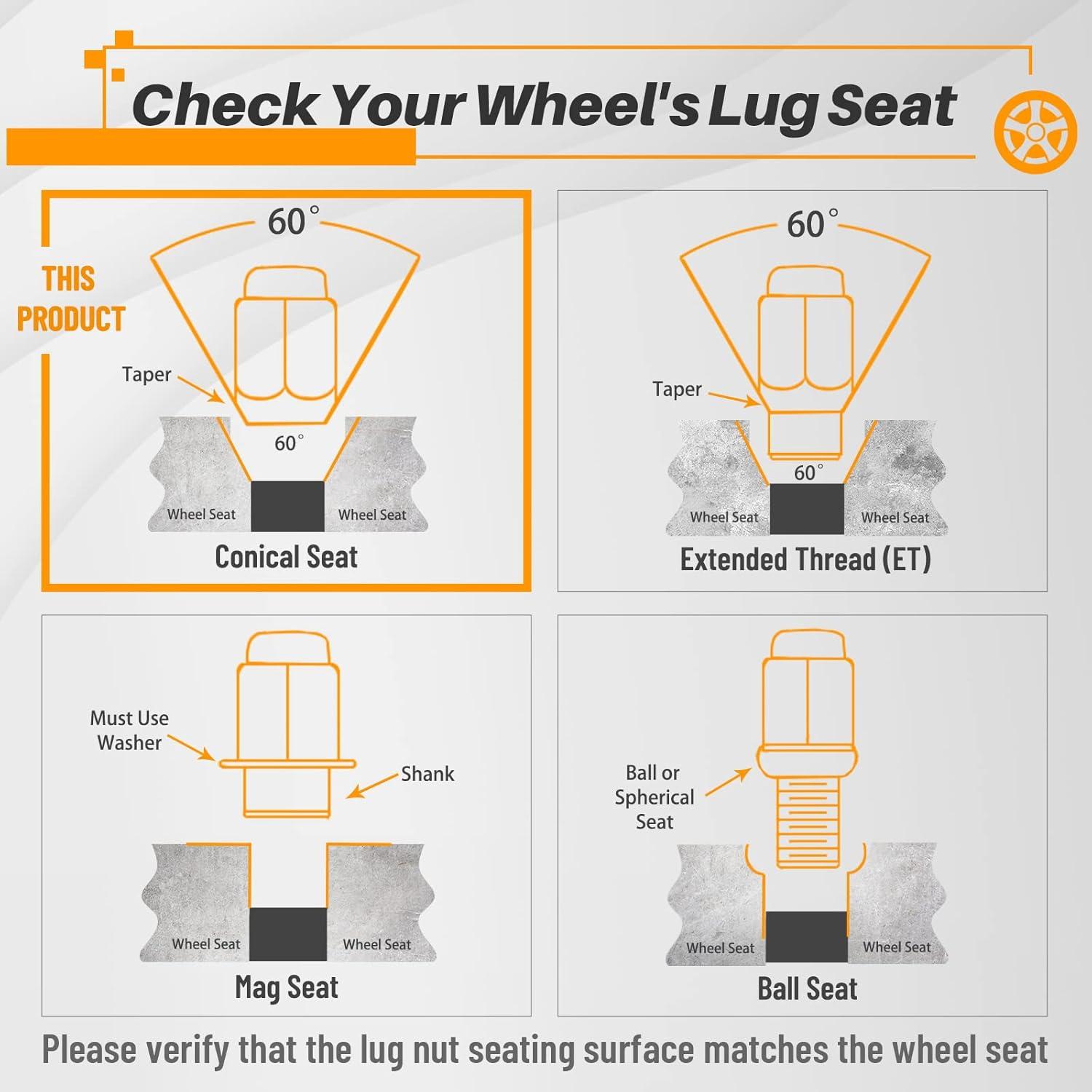 Check Your Wheel's Lug Seat

THIS PRODUCT

60°

Taper

60°

Wheel Seat

Wheel Seat

Conical Seat

60°

Taper

60°

Wheel Seat

Wheel Seat

Extended Thread (ET)

Must Use Washer

Shank

Wheel Seat

Wheel Seat

Mag Seat

Ball or Spherical Seat

Wheel Seat

Wheel Seat

Ball Seat

Please verify that the lug nut seating surface matches the wheel seat