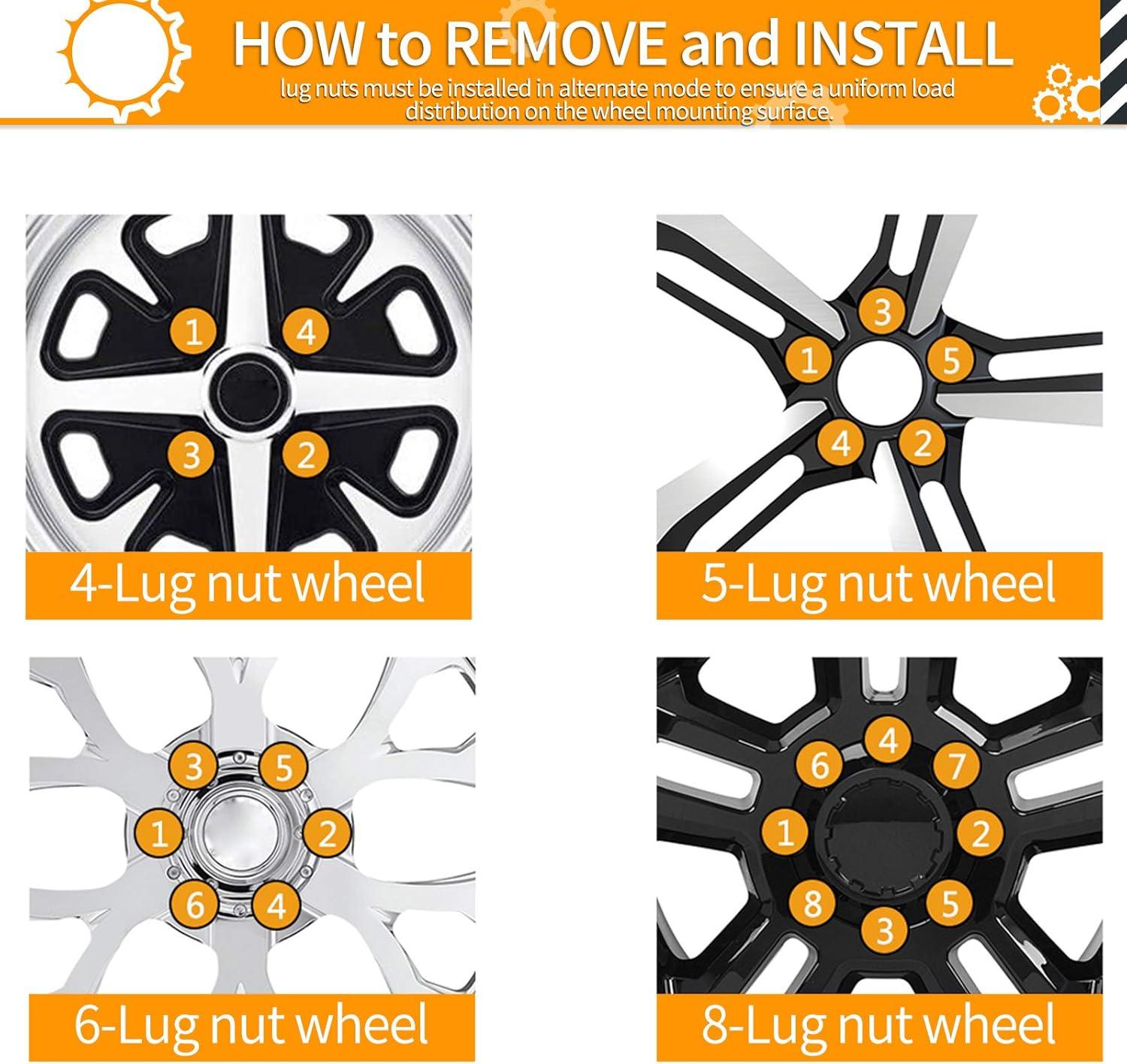 HOW to REMOVE and INSTALL

lug nuts must be installed in alternate mode to ensure a uniform load distribution on the wheel mounting surface.

1 4 3 2

4-Lug nut wheel

3 1 5 4 2

5-Lug nut wheel

3 5 1 2 6 4

6-Lug nut wheel

4 6 7 1 2 8 5 3

8-Lug nut wheel