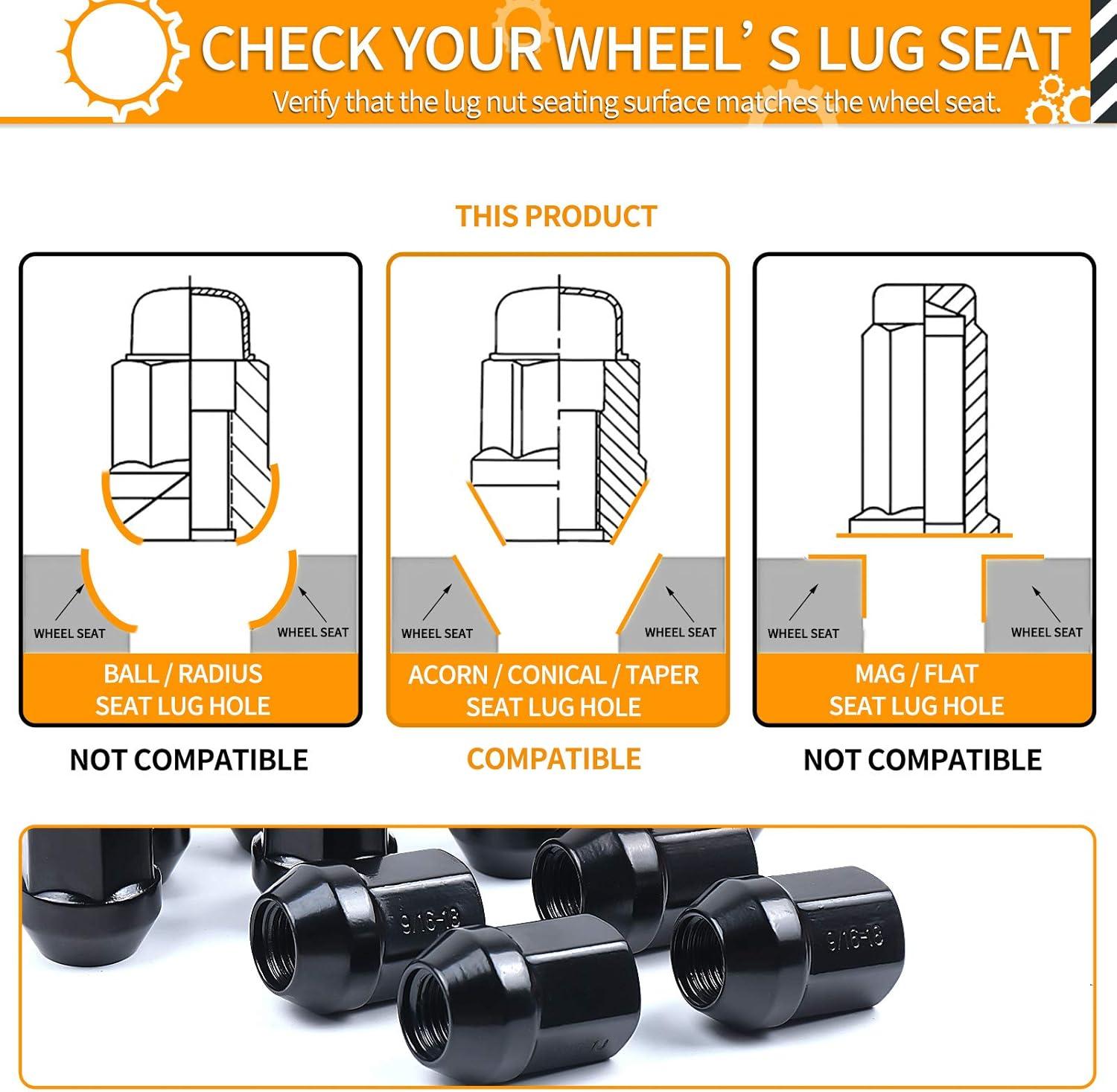 CHECK YOUR WHEEL' S LUG SEAT
Verify that the lug nut seating surface matches the wheel seat.

THIS PRODUCT

WHEEL SEAT
WHEEL SEAT
BALL / RADIUS
SEAT LUG HOLE
NOT COMPATIBLE

WHEEL SEAT
WHEEL SEAT
ACORN / CONICAL / TAPER
SEAT LUG HOLE
COMPATIBLE

WHEEL SEAT
WHEEL SEAT
MAG / FLAT
SEAT LUG HOLE
NOT COMPATIBLE

9/16-18
9/16-18