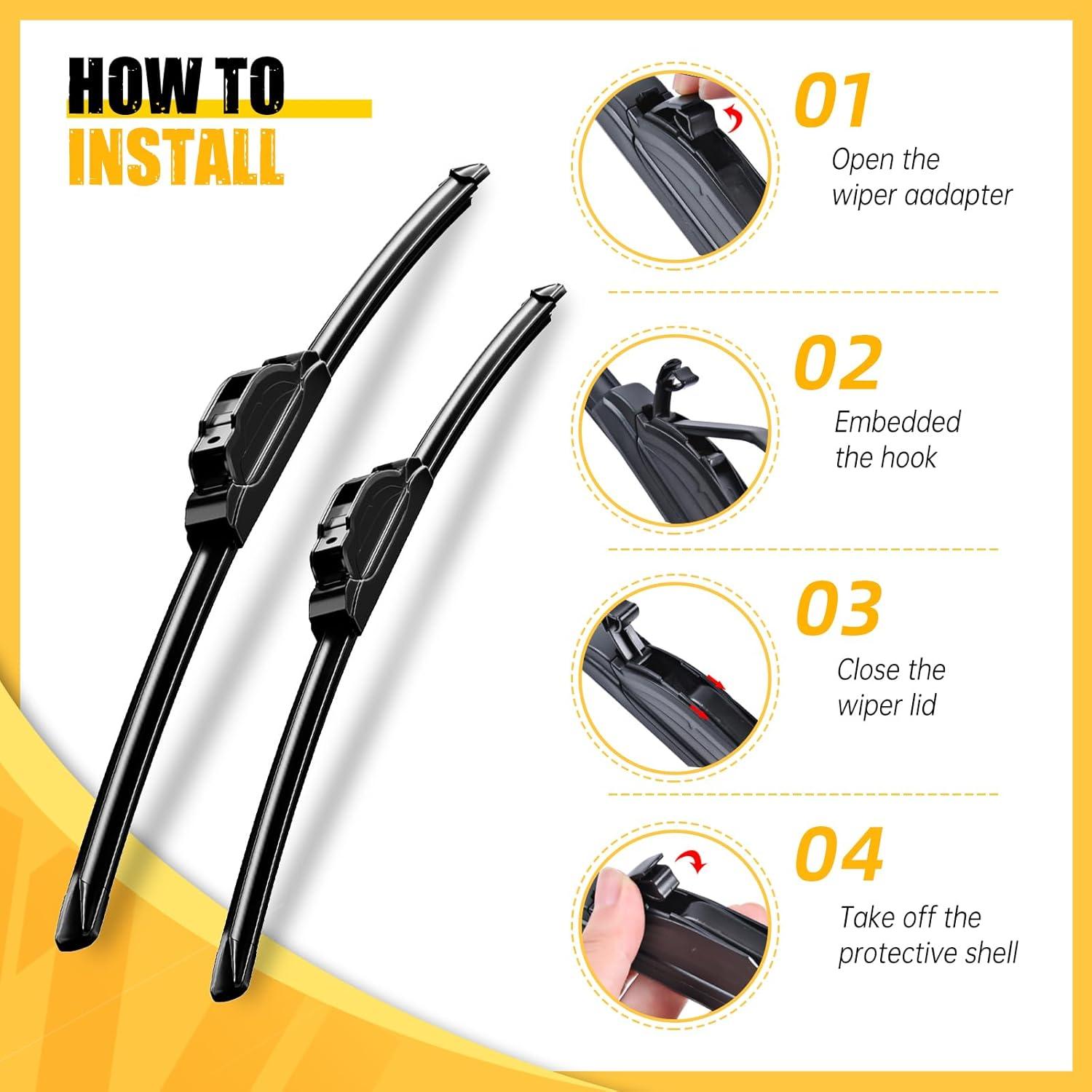 HOW TO INSTALL

01
Open the wiper aadapter

02
Embedded the hook

03
Close the wiper lid

04
Take off the protective shell