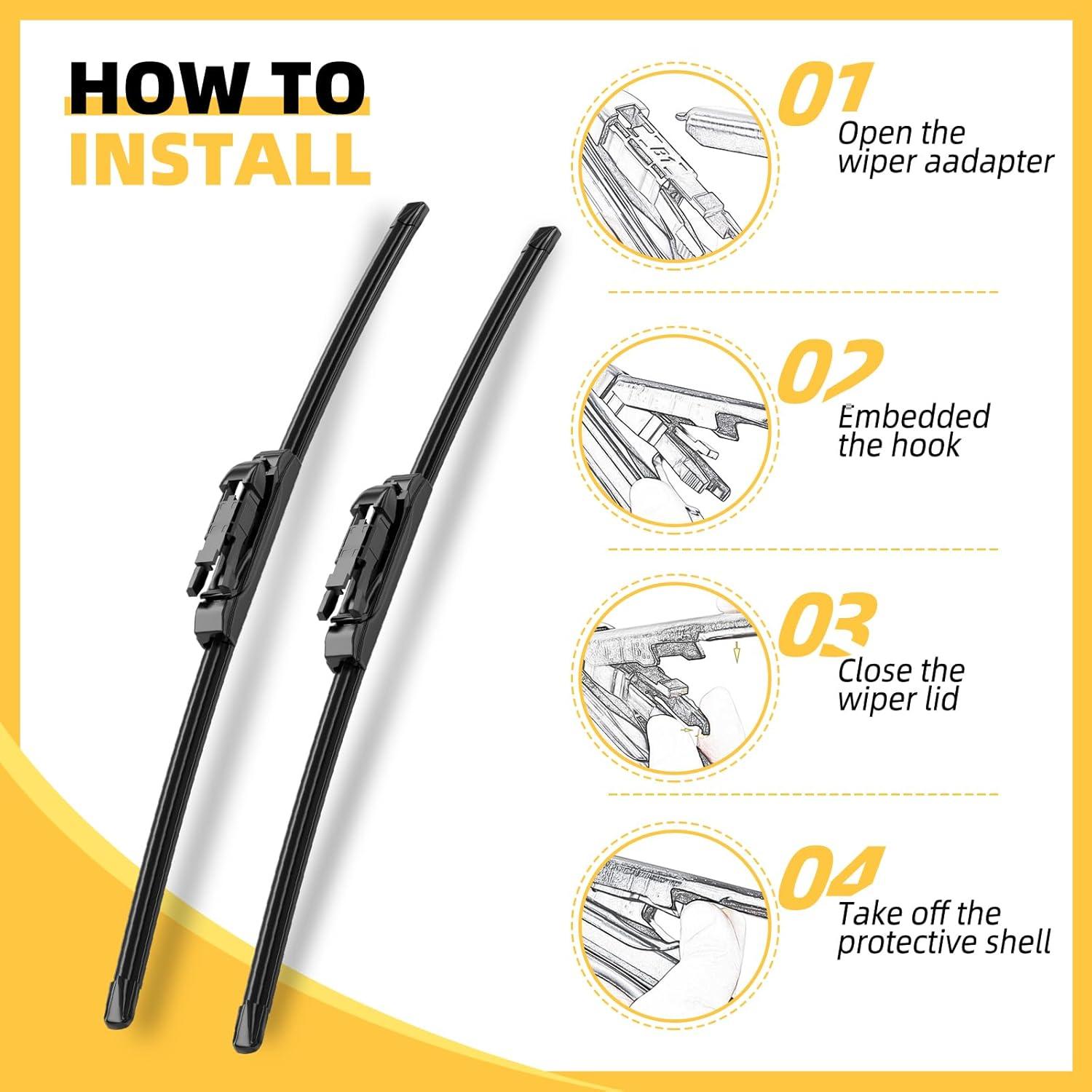 HOW TO
INSTALL

01
Open the wiper aadapter

02
Embedded the hook

03
Close the wiper lid

04
Take off the protective shell