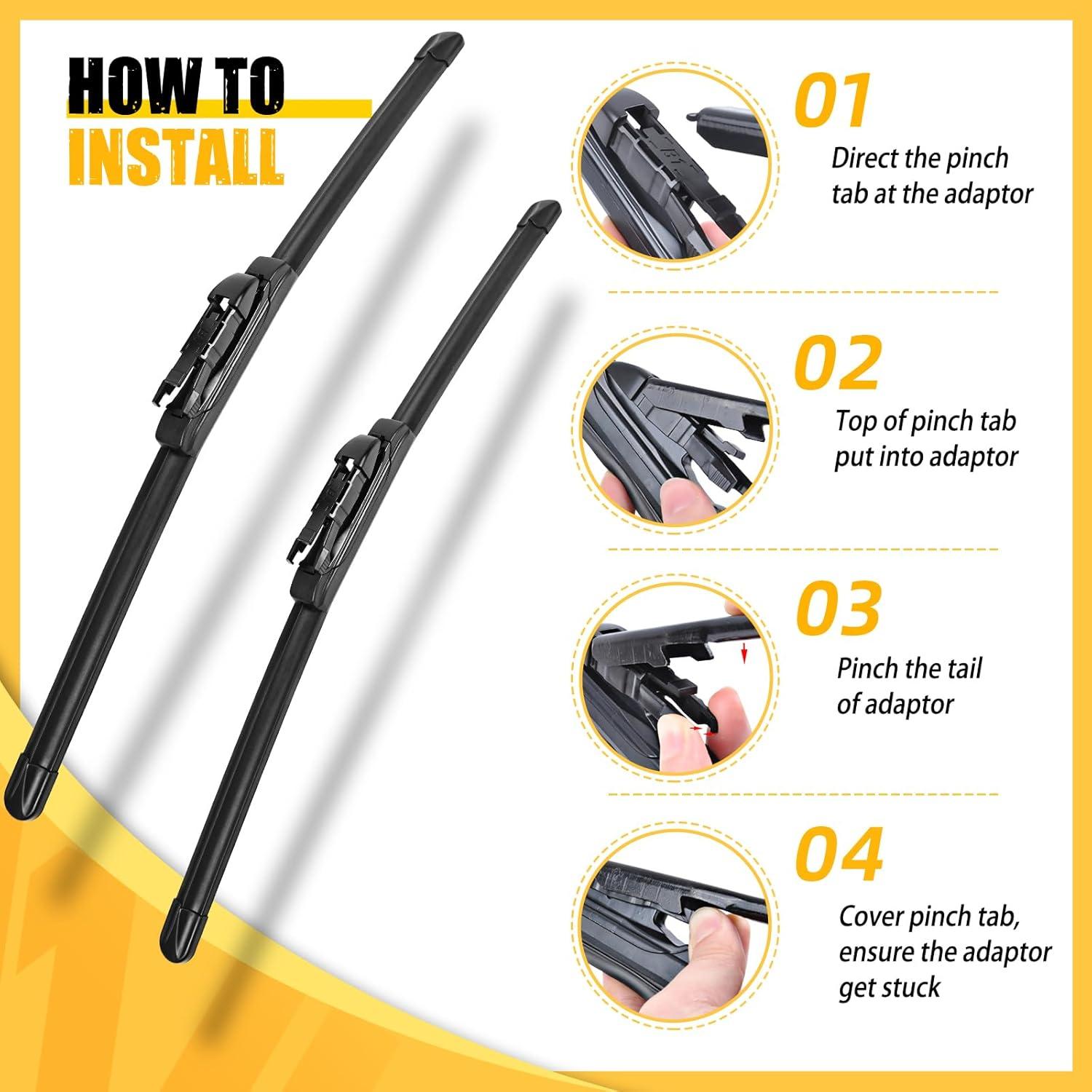 HOW TO
INSTALL

01
Direct the pinch tab at the adaptor

02
Top of pinch tab put into adaptor

03
Pinch the tail of adaptor

04
Cover pinch tab, ensure the adaptor get stuck